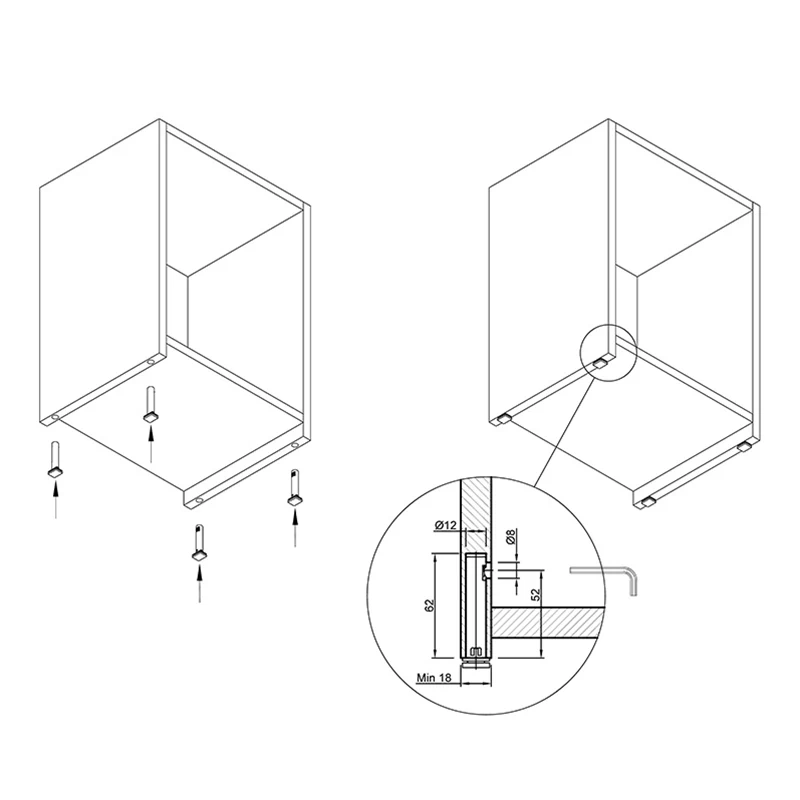 Ø12
Ø8
62
52
Min 18