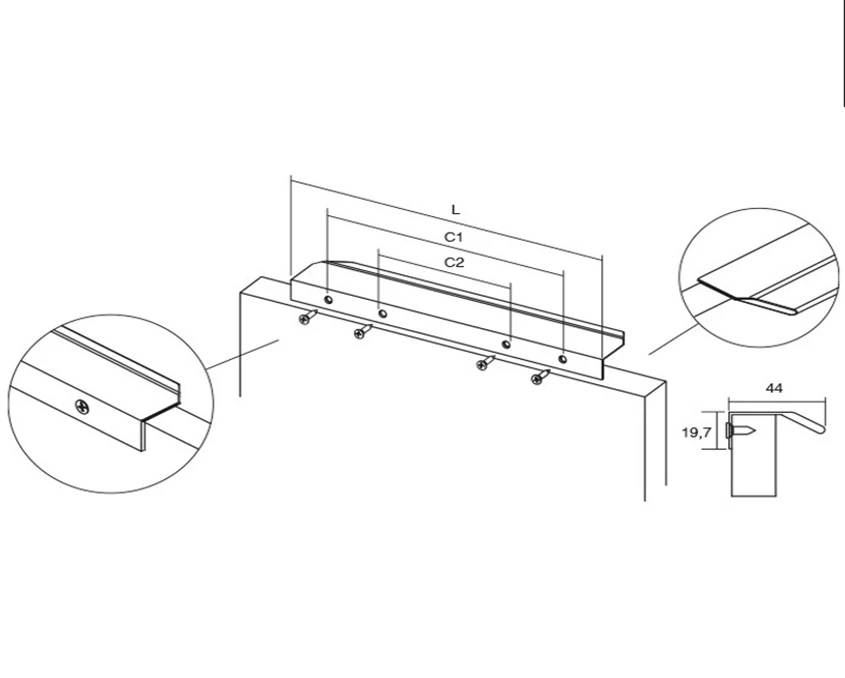 L
C1
C2
44
19,7