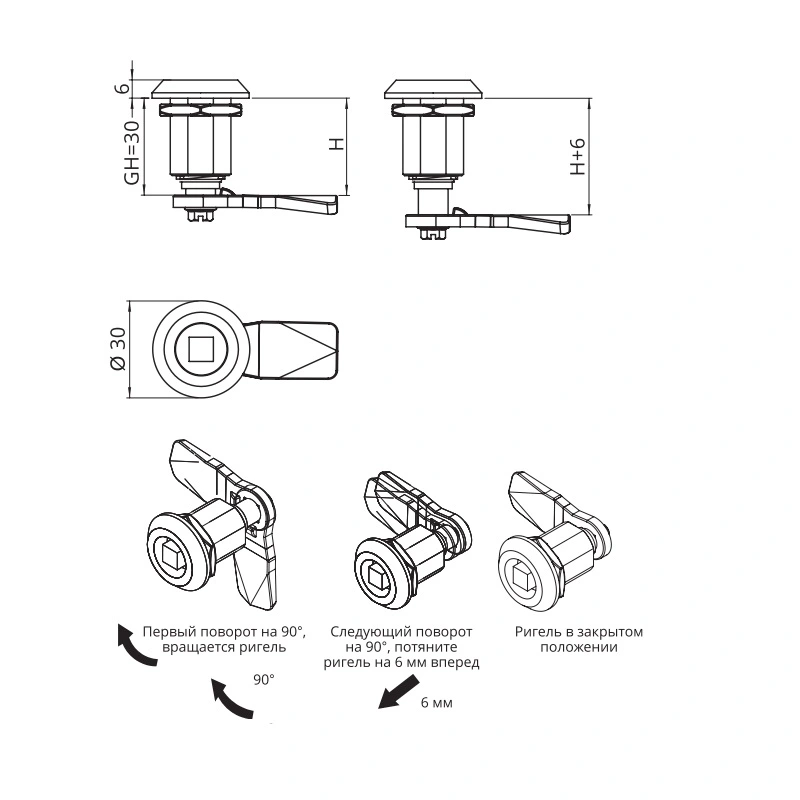 6

GH=30

H

H+6

Ø 30

Первый поворот на 90°, вращается ригель

90°

Следующий поворот на 90°, потяните ригель на 6 мм вперед

6 мм

Ригель в закрытом положении