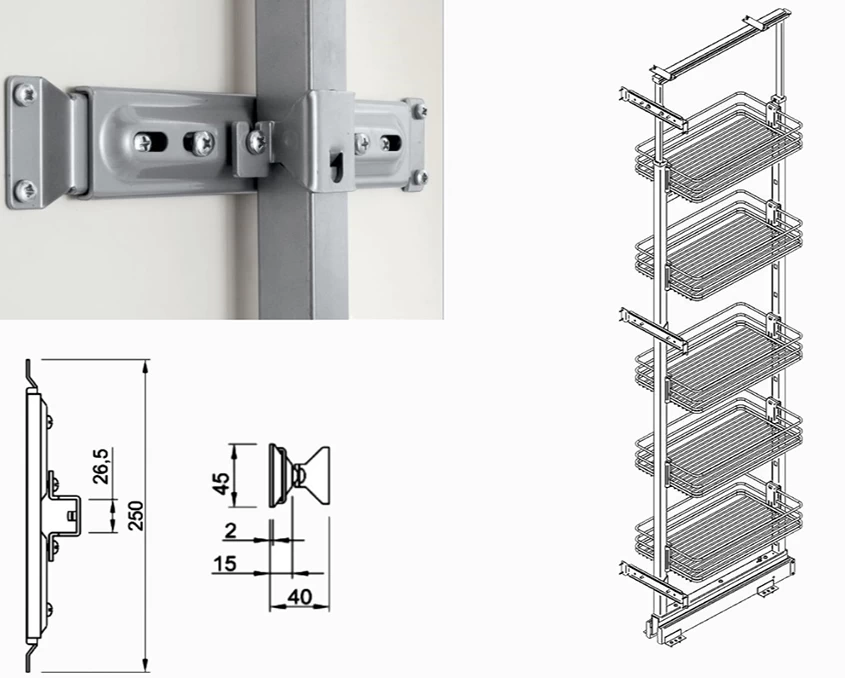 26,5
250
45
2
15
40