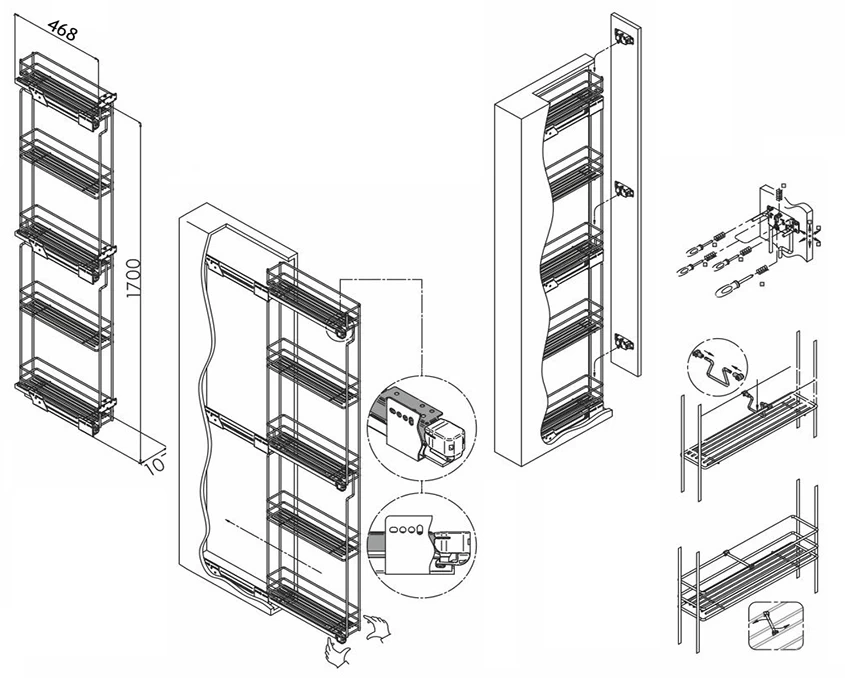 468

1700

10