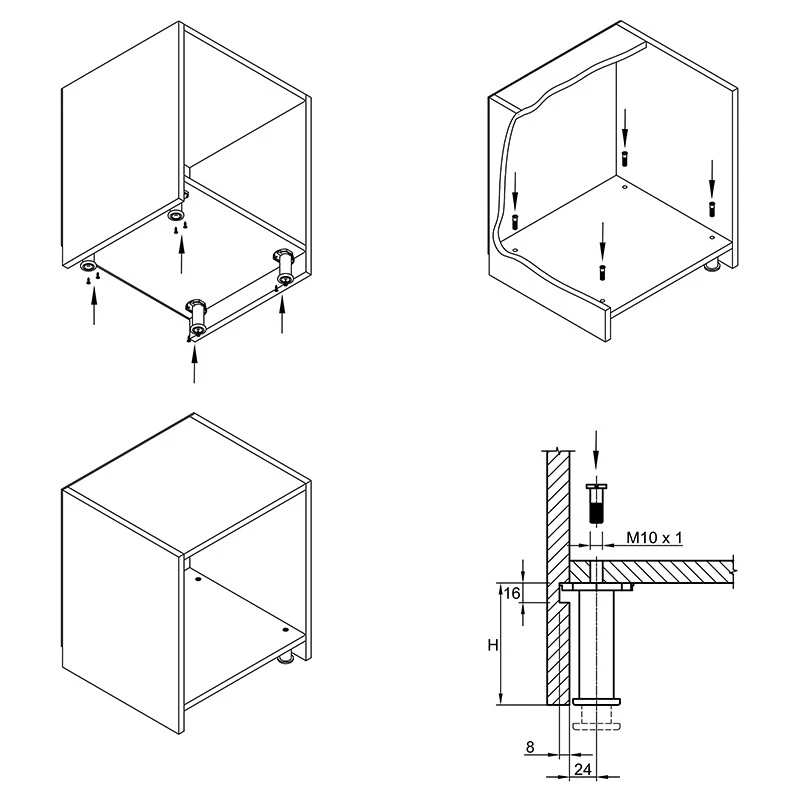 M10 x 1

16

H

8

24