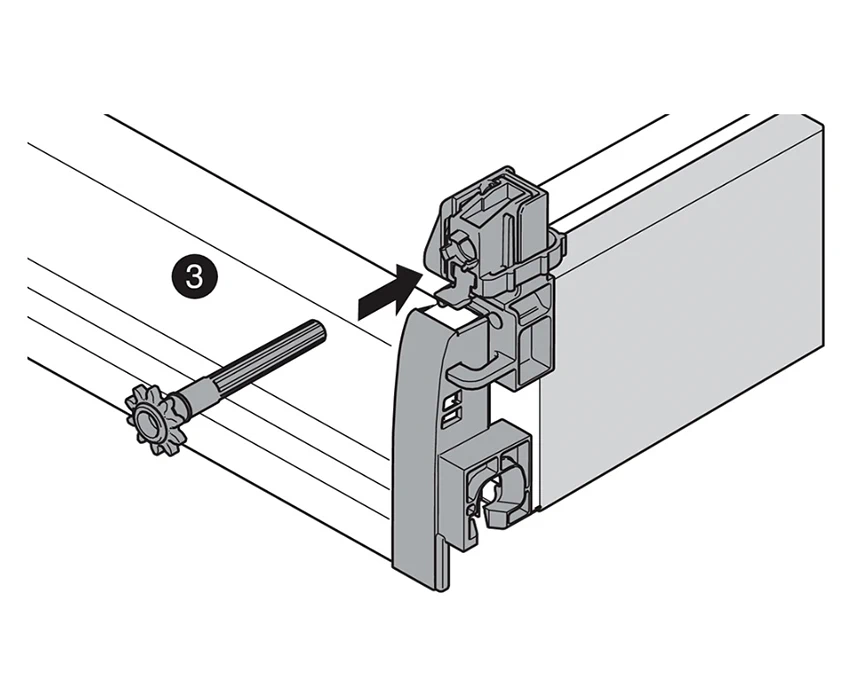 3