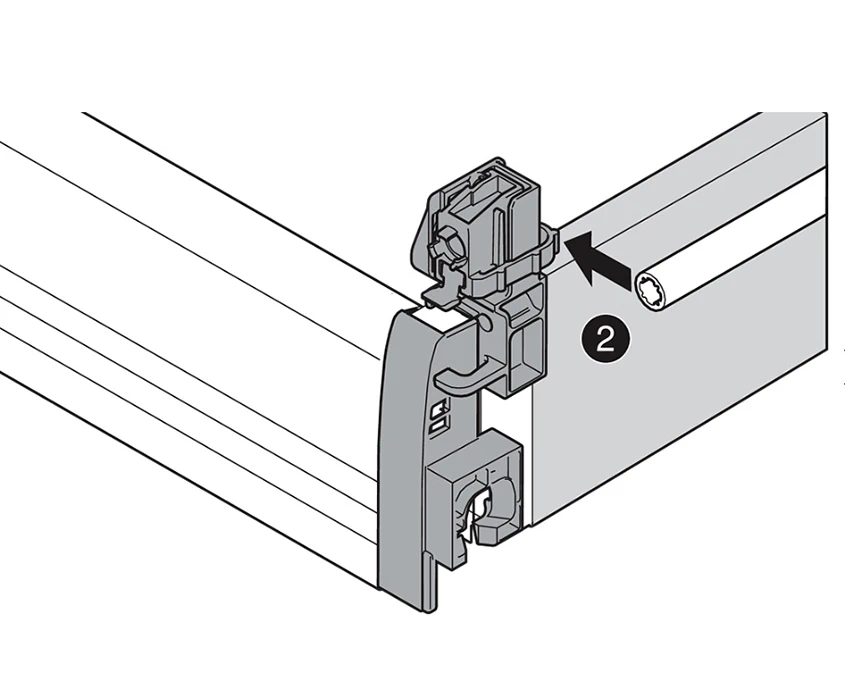 2