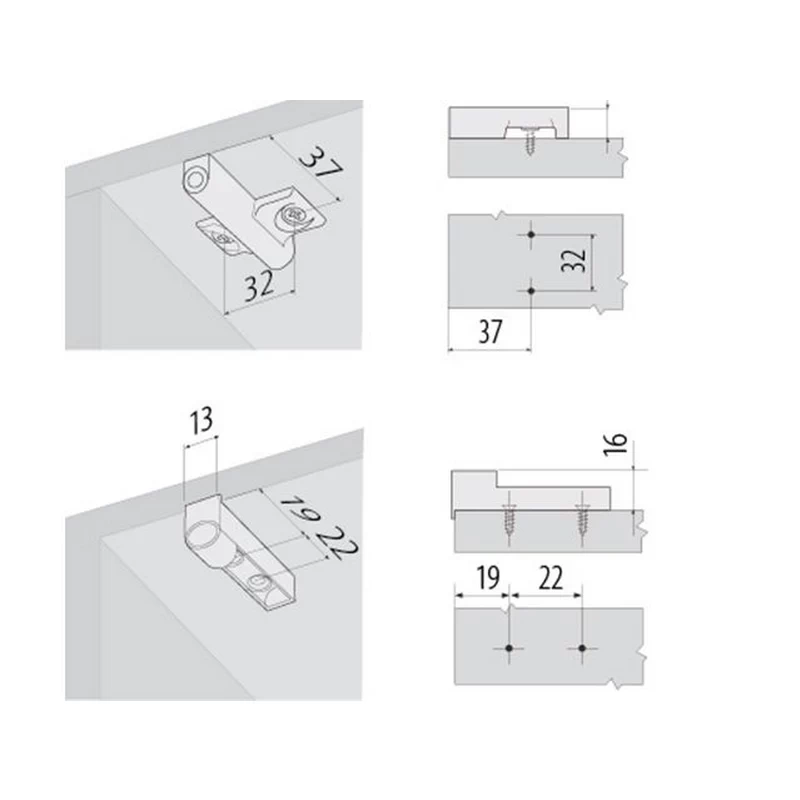 37

32

32

37

13

19

22

16

19

22