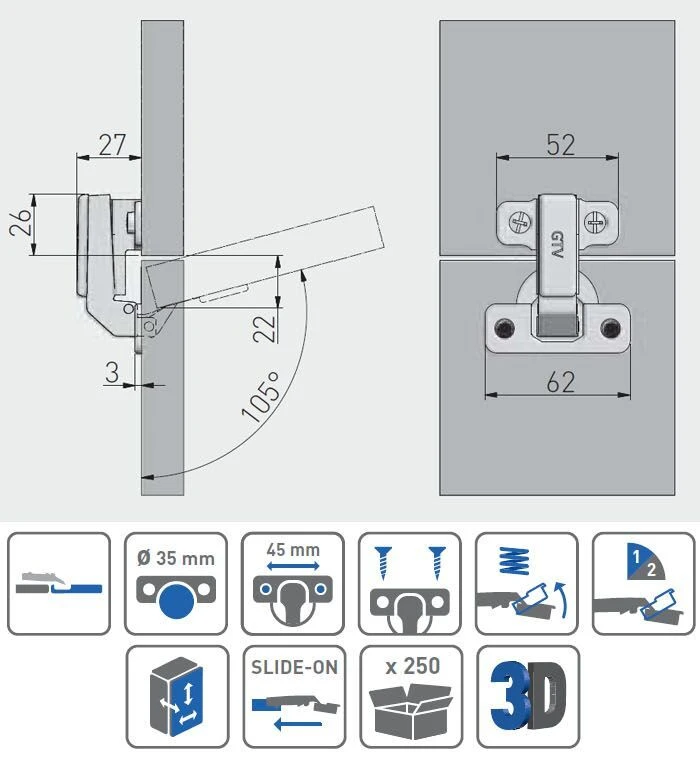 27
26
22
3
105°
52
GTV
62
Ø 35 mm
45 mm
1
2
SLIDE-ON
x 250
3D