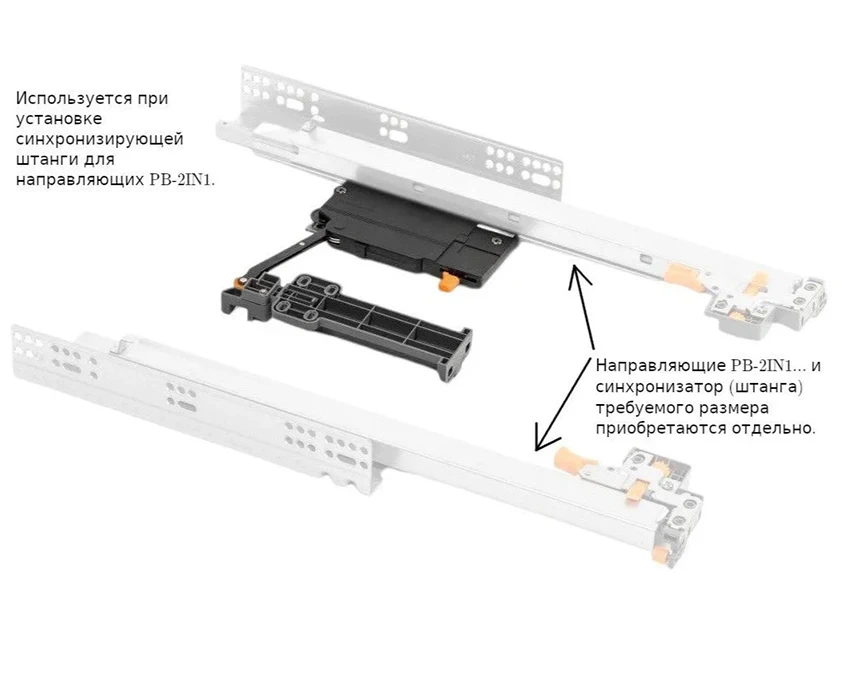 Используется при установке синхронизирующей штанги для направляющих PB-2IN1.

Направляющие PB-2IN1... и синхронизатор (штанга) требуемого размера приобретаются отдельно.