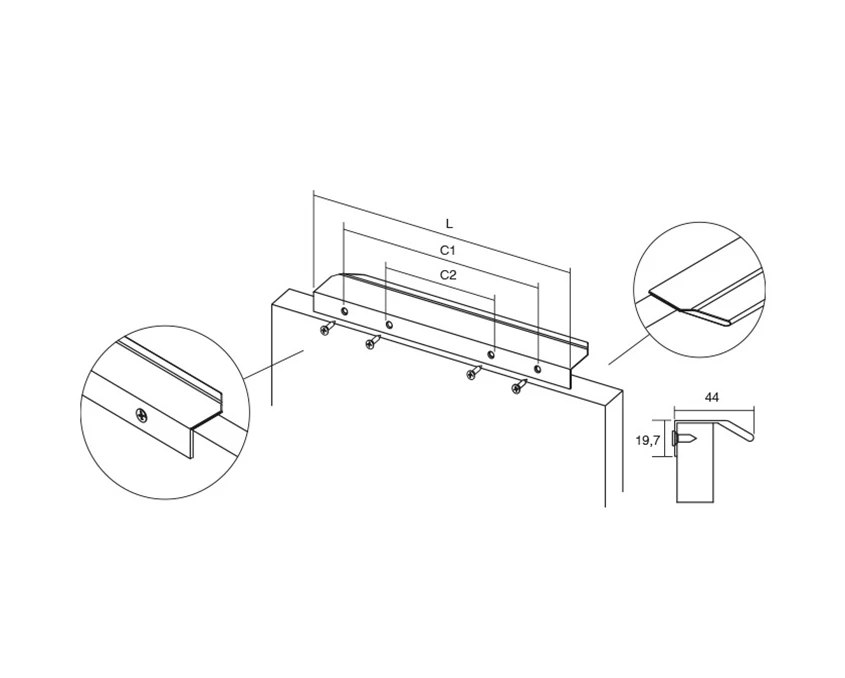 L
C1
C2
44
19,7