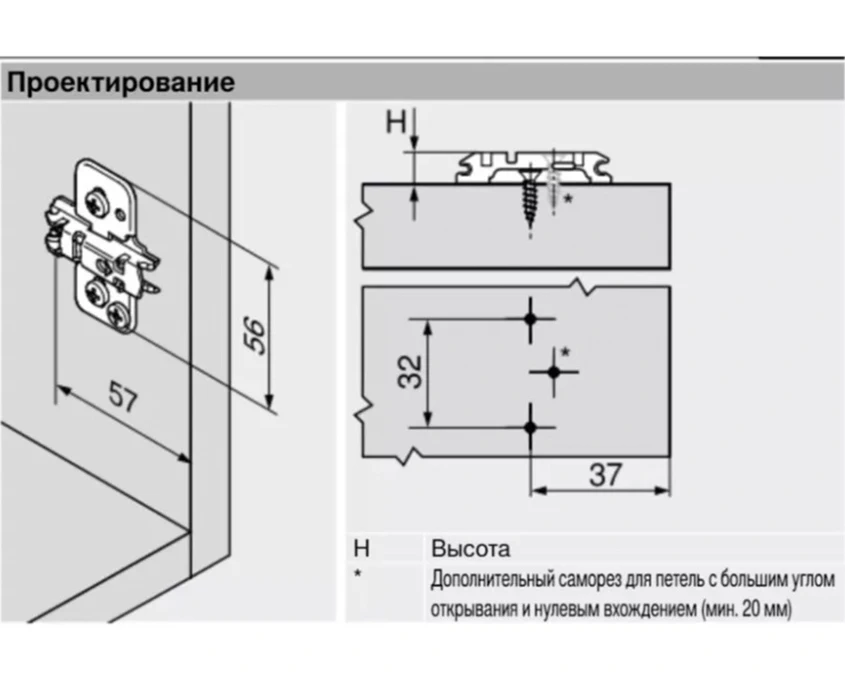 Проектирование

56

57

H

*

32

*

37

| H | Высота |
|---|---|
| * | Дополнительный саморез для петель с большим углом открывания и нулевым вхождением (мин. 20 мм) |