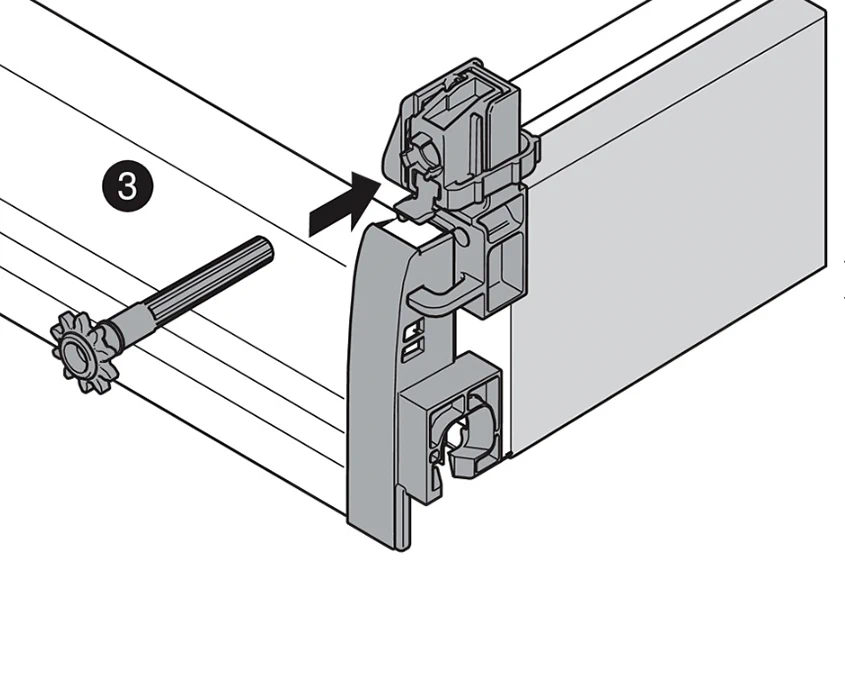 3