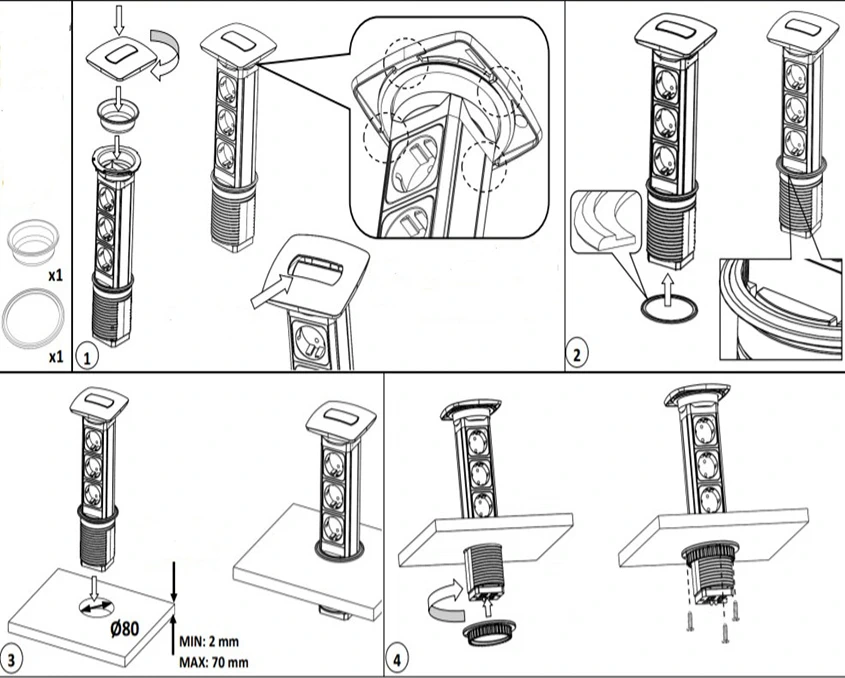 x1

x1

1

2

Ø80

MIN: 2 mm
MAX: 70 mm

3

4