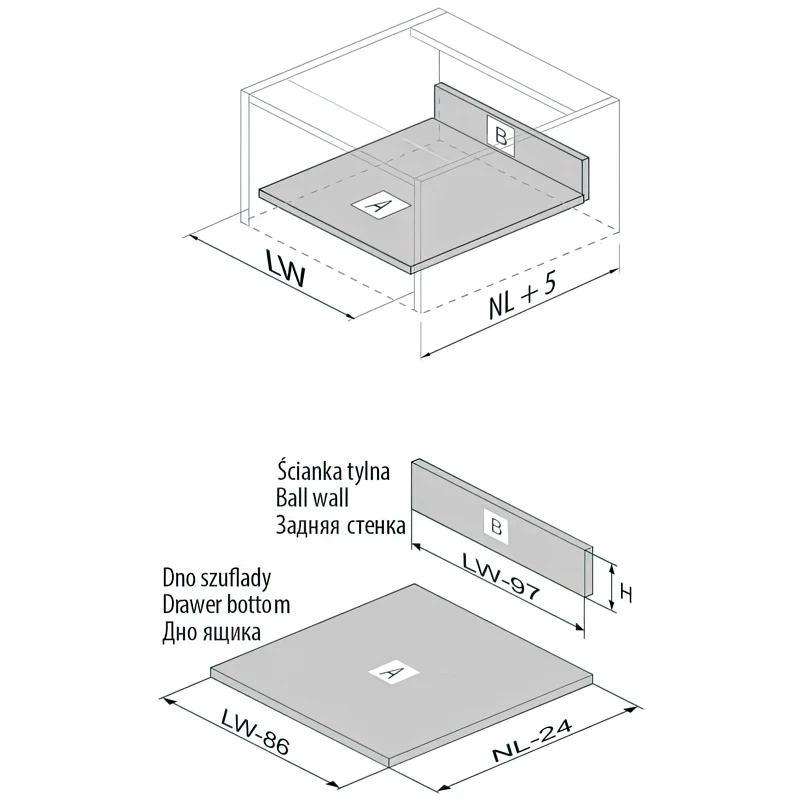 B

A

LW

NL + 5

Ścianka tylna
Ball wall
Задняя стенка

B

LW-97

H

Dno szuflady
Drawer bottom
Дно ящика

A

LW-86

NL-24