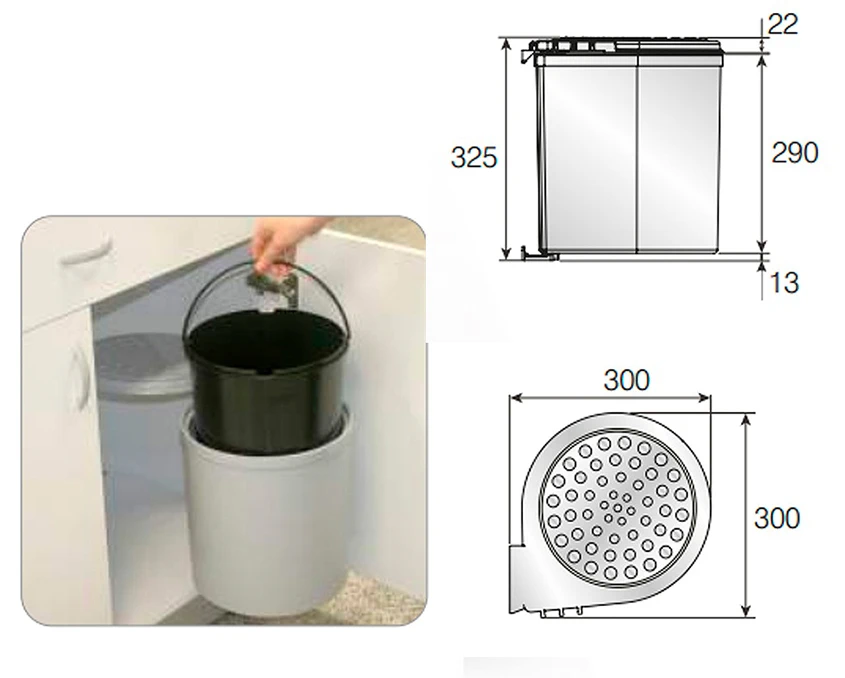 22

325

290

13

300

300