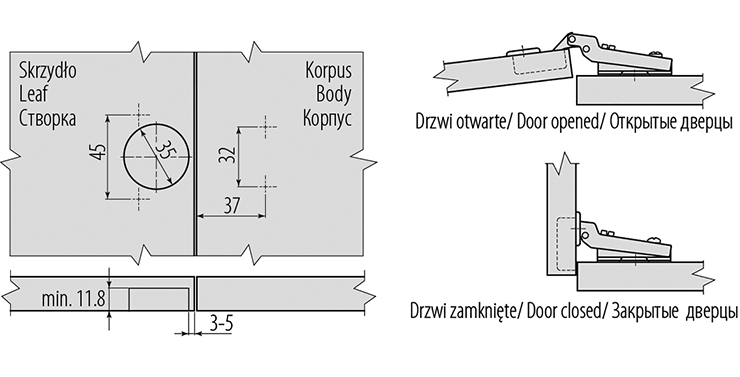 Skrzydło
Leaf
Створка

Korpus
Body
Корпус

45
35
32
37

min. 11.8
3-5

Drzwi otwarte/ Door opened/ Открытые дверцы

Drzwi zamknięte/ Door closed/ Закрытые дверцы