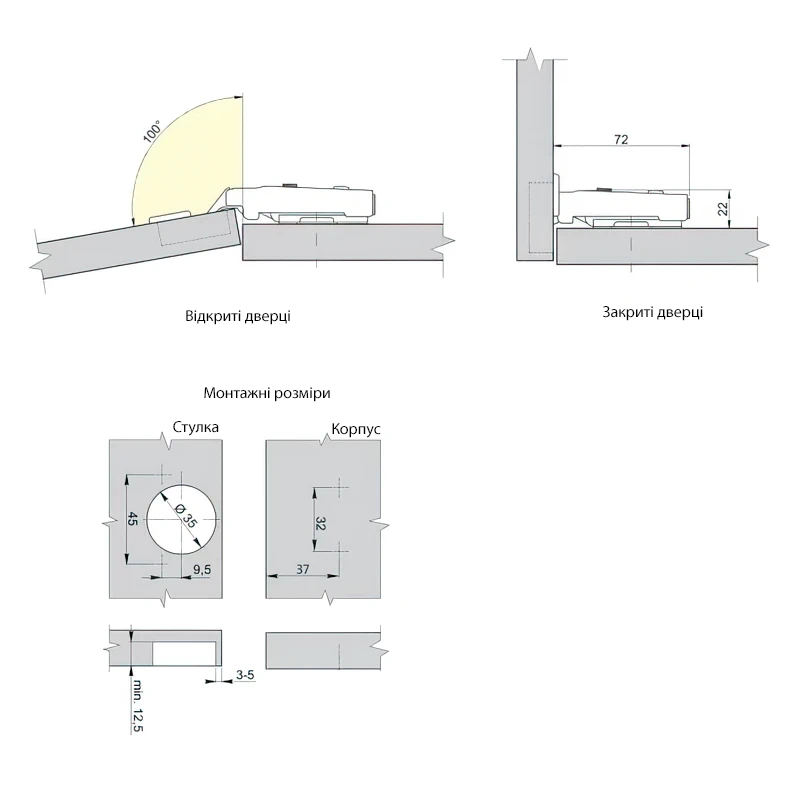 100°

Відкриті дверці

72

22

Закриті дверці

Монтажні розміри

Стулка

Корпус

45

Ø 35

9,5

32

37

3-5

min. 12,5