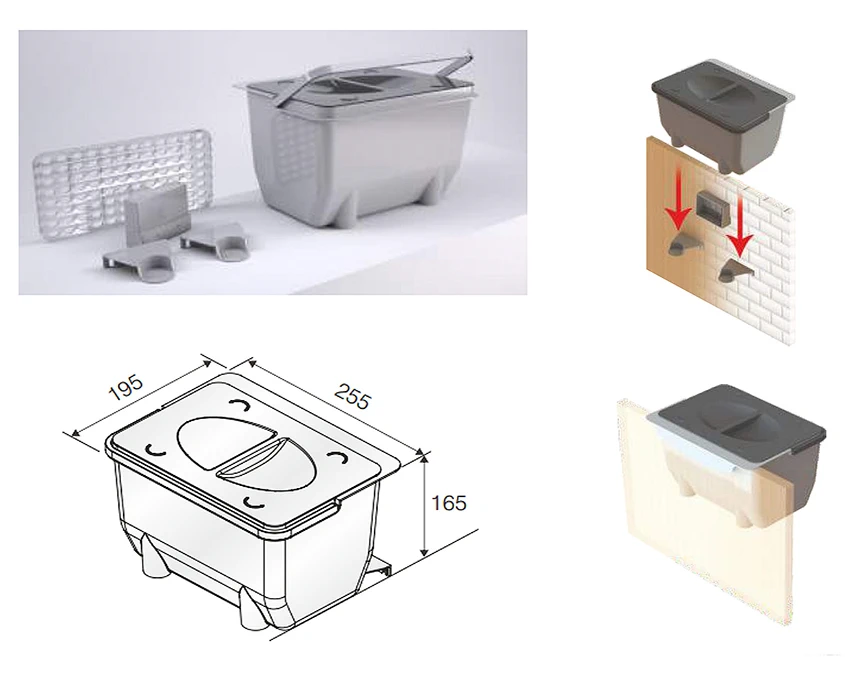 195
255
165