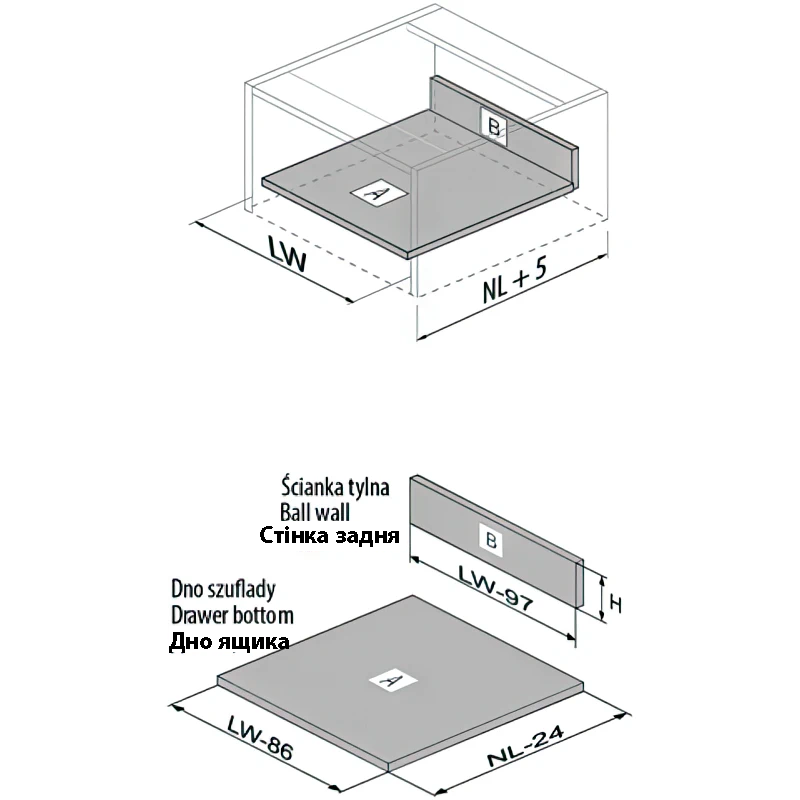 B

A

LW

NL + 5

Ścianka tylna
Ball wall
Стінка задня

B

LW-97

H

Dno szuflady
Drawer bottom
Дно ящика

A

LW-86

NL-24