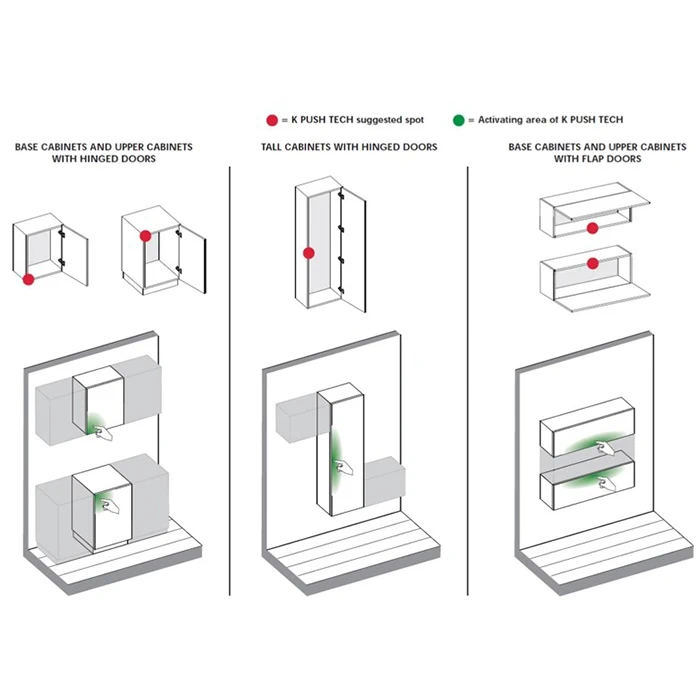 = K PUSH TECH suggested spot

= Activating area of K PUSH TECH

BASE CABINETS AND UPPER CABINETS WITH HINGED DOORS

TALL CABINETS WITH HINGED DOORS

BASE CABINETS AND UPPER CABINETS WITH FLAP DOORS