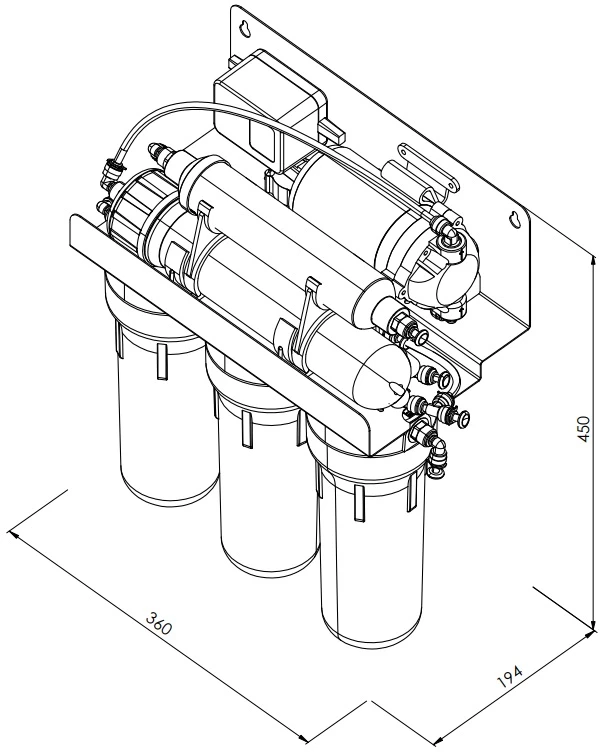 450

360

194