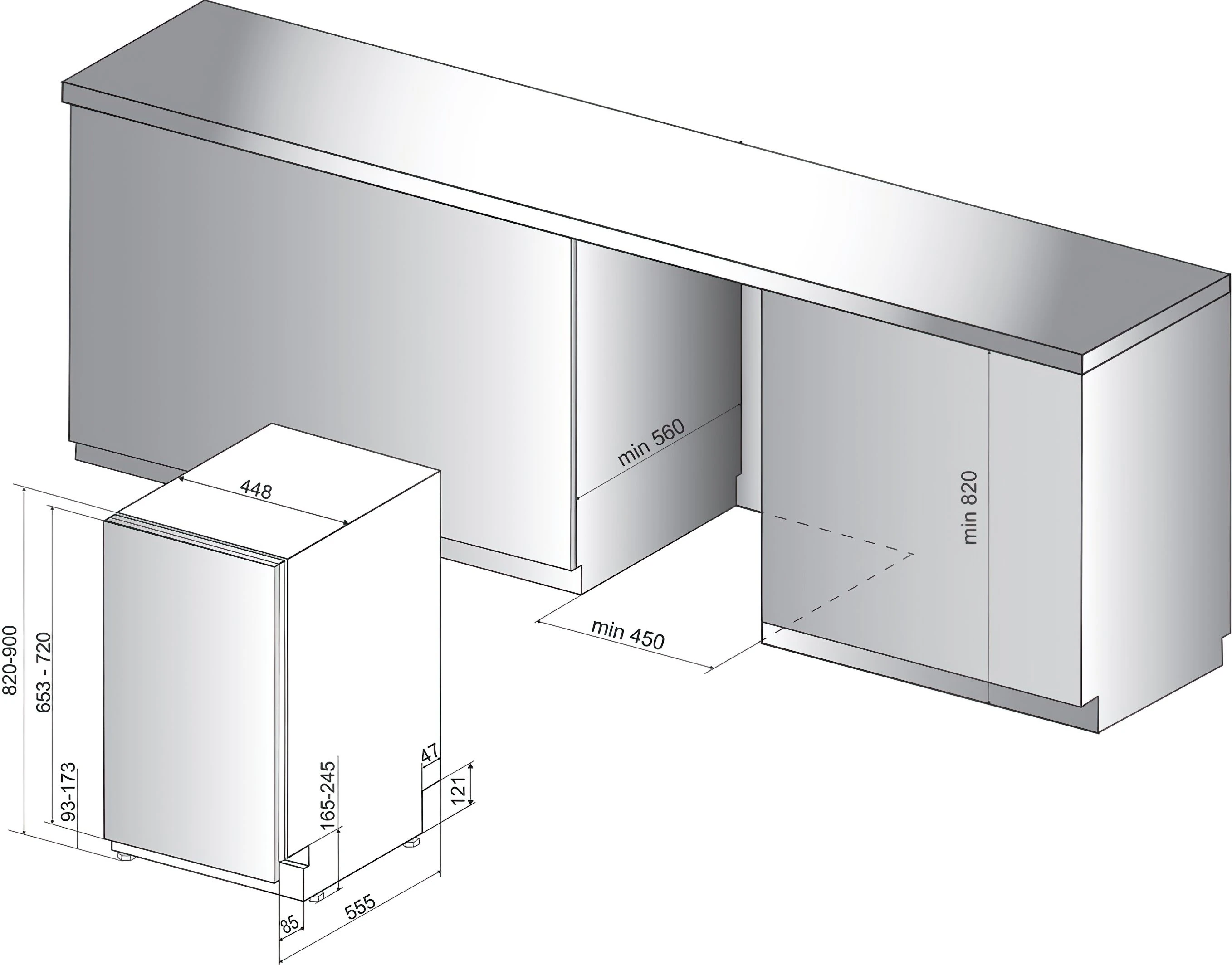 min 560

448

min 820

min 450

820-900

653 - 720

93-173

165-245

47

121

85

555