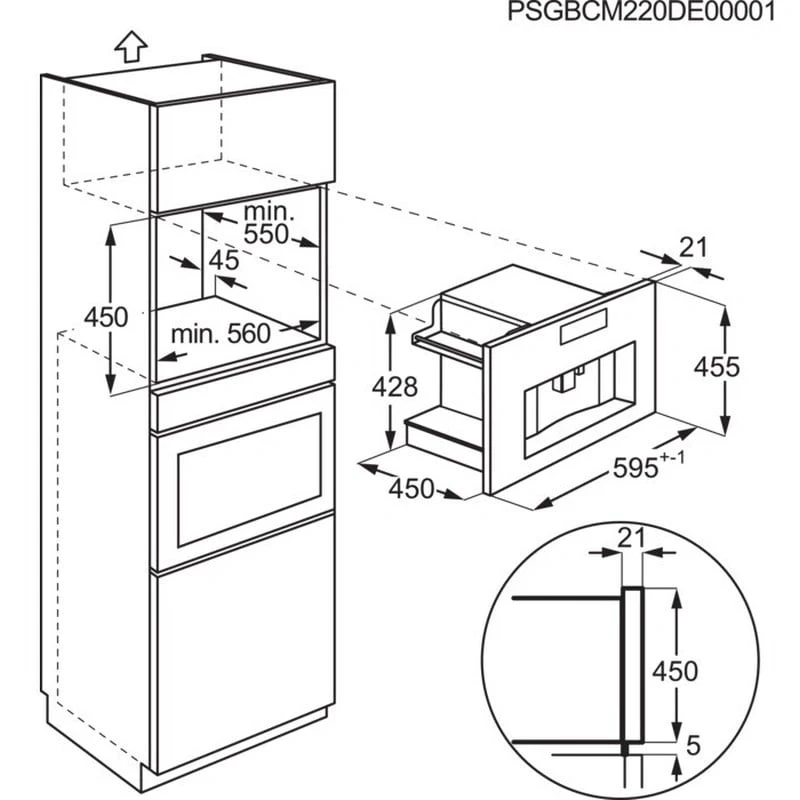 PSGBCM220DE00001

min. 550

45

450

min. 560

21

428

455

450

$595^{+-1}$

21

450

5