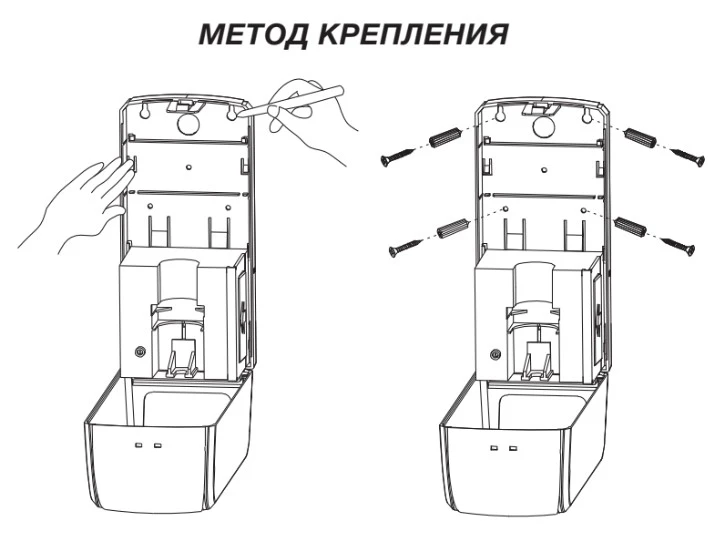 МЕТОД КРЕПЛЕНИЯ