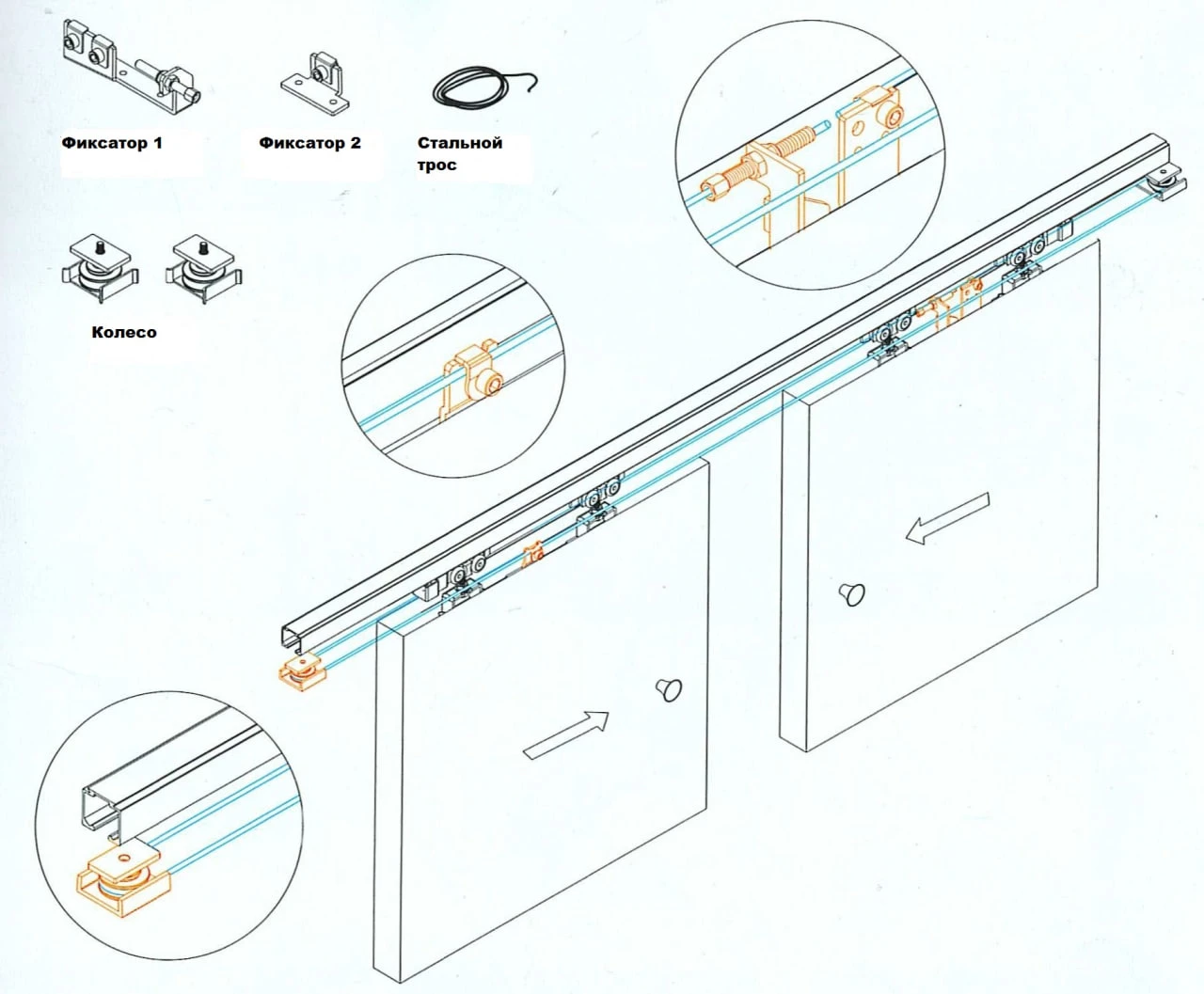 Фиксатор 1

Фиксатор 2

Стальной трос

Колесо