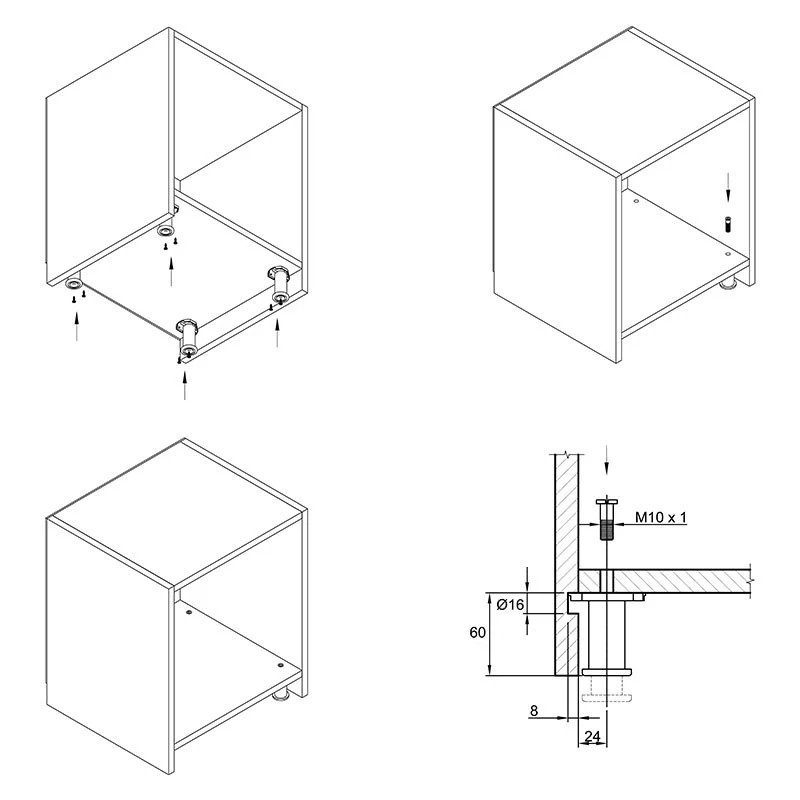 M10 x 1

Ø16

60

8

24