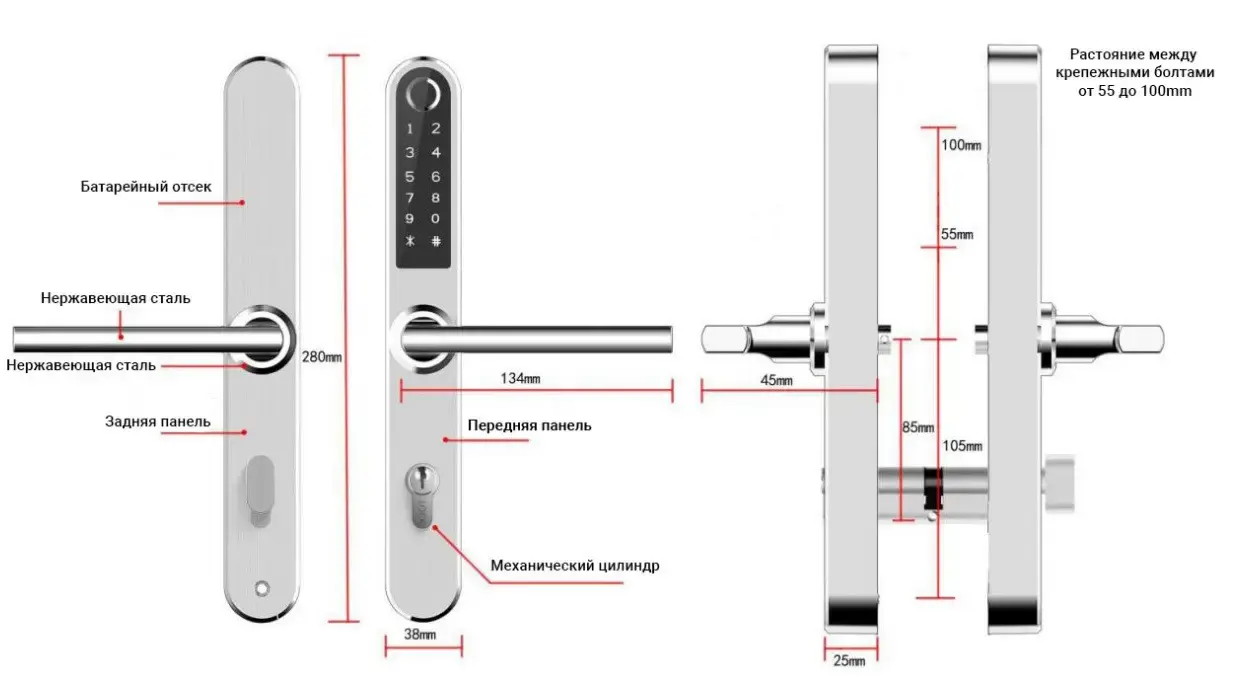 Батарейный отсек

Нержавеющая сталь

Нержавеющая сталь

Задняя панель

280mm

1 2
3 4
5 6
7 8
9 0
* #

134mm

Передняя панель

Механический цилиндр

38mm

Растояние между крепежными болтами от 55 до 100mm

100mm

55mm

45mm

85mm

105mm

25mm