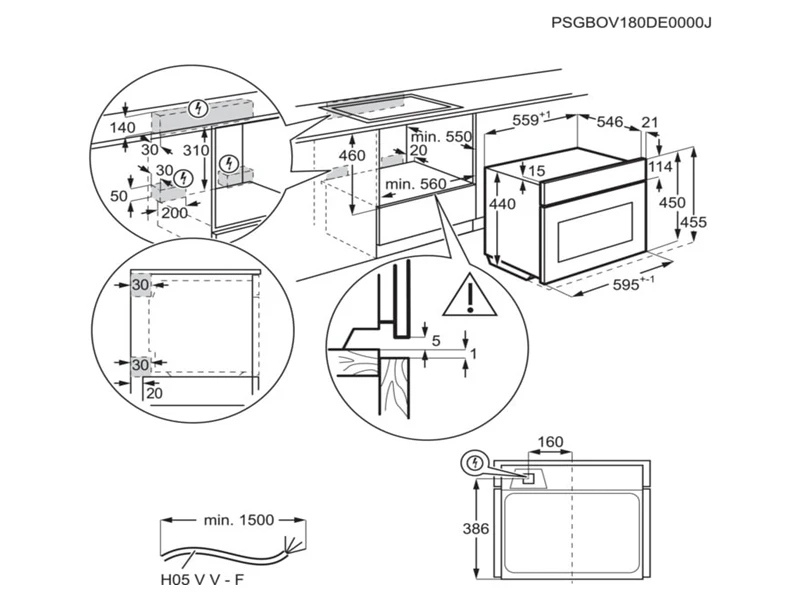 PSGBOV180DE0000J

140
30
310
30
50
200

460
min. 550
20
min. 560

$559^{+1}$
546
21
15
114
440
450
455
$595^{+-1}$

30
30
20

5
1

160
386

min. 1500
H05 V V - F