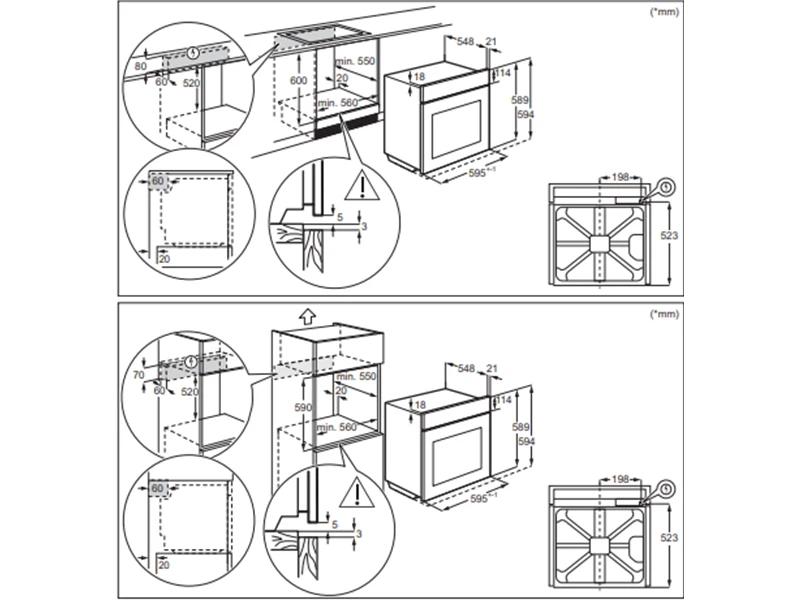 (*mm)

80
60
520
600
min. 550
20
min. 560
548
21
18
114
589
594
595$^{+-1}$
60
20
5
3
198
523

(*mm)

70
60
520
590
min. 550
20
min. 560
548
21
18
114
589
594
595$^{+-1}$
60
20
5
3
198
523