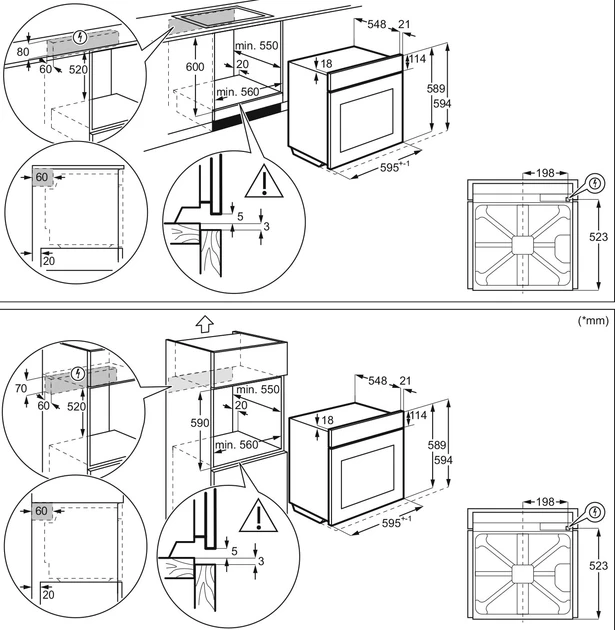 80
60
520
600
min. 550
20
min. 560
548
21
18
114
589
594
$595^{+-1}$
60
20
5
3
198
523

(*mm)

70
60
520
590
min. 550
20
min. 560
548
21
18
114
589
594
$595^{+-1}$
60
20
5
3
198
523