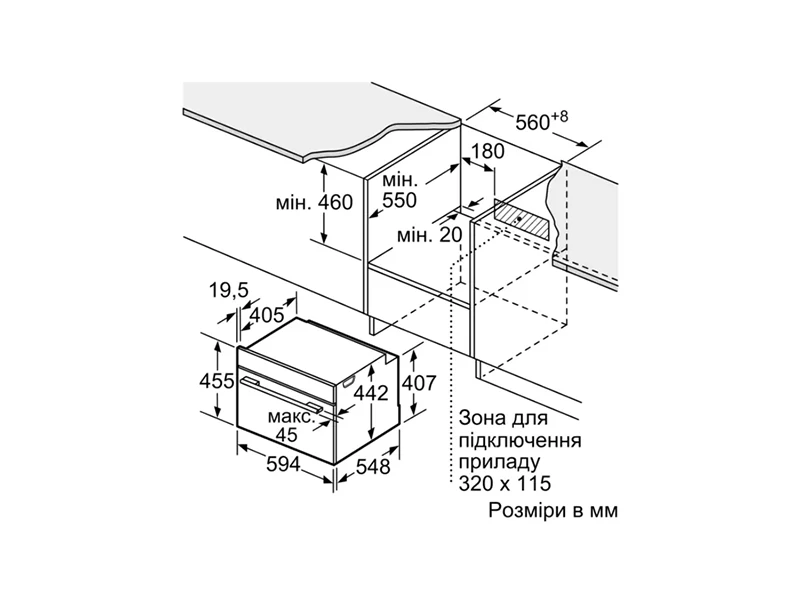 $560^{+8}$

180

мін. 460

мін. 550

мін. 20

19,5

405

455

442

407

макс. 45

594

548

Зона для підключення приладу 320 x 115

Розміри в мм