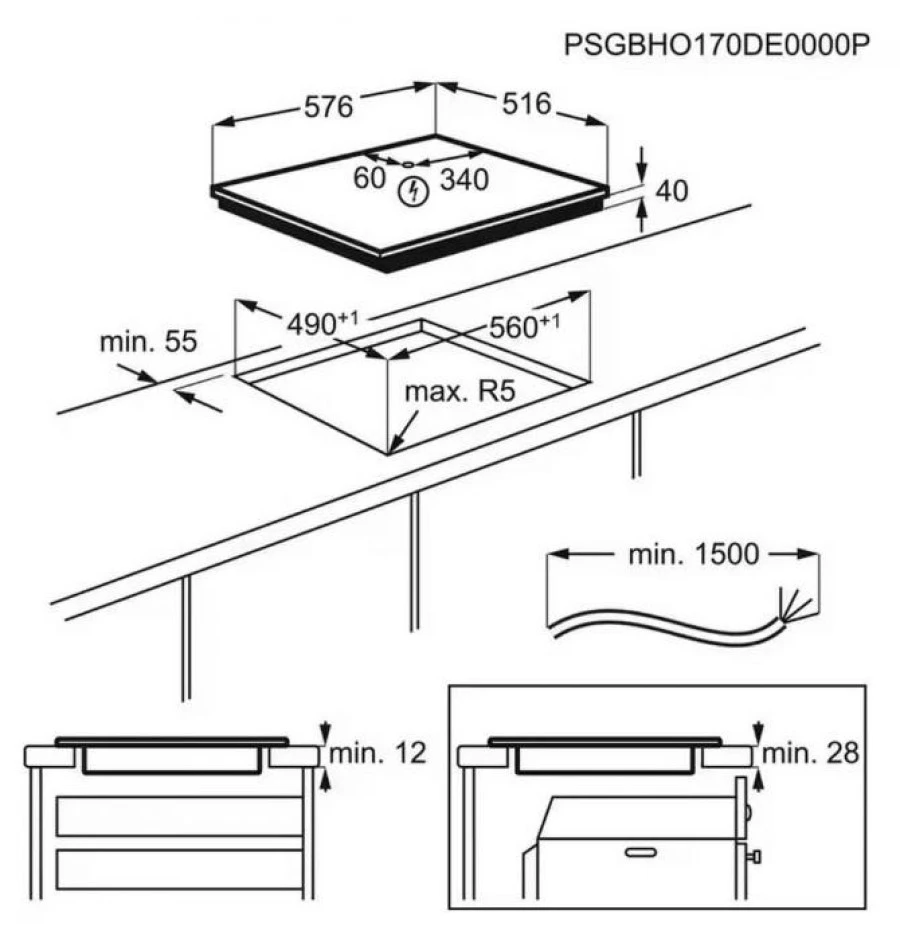 PSGBHO170DE0000P

576

516

60

340

40

$490^{+1}$

$560^{+1}$

min. 55

max. R5

min. 1500

min. 12

min. 28