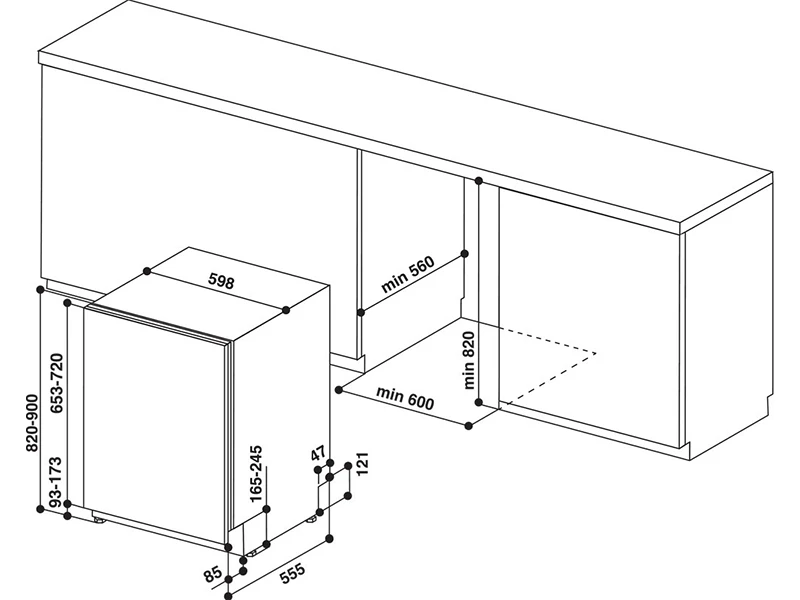 598
min 560
min 820
min 600
820-900
653-720
93-173
165-245
47
121
85
555