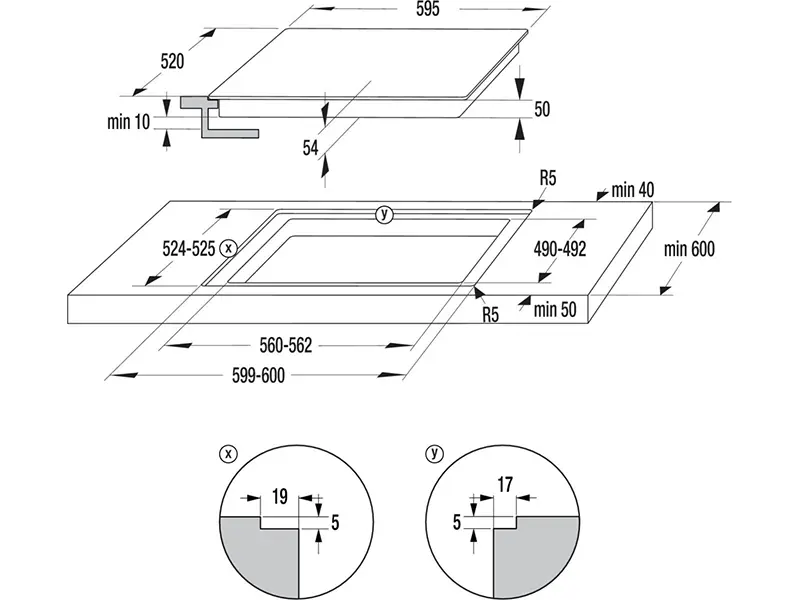 595
520
min 10
50
54
R5
min 40
y
524-525
x
490-492
min 600
R5
min 50
560-562
599-600
x
19
5
y
17
5