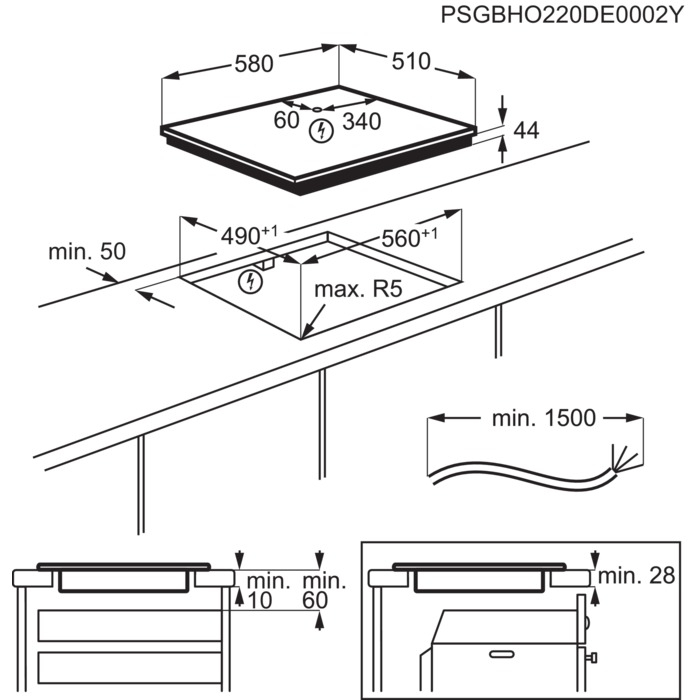 PSGBHO220DE0002Y

580
510
60
340
44

$490^{+1}$
$560^{+1}$
min. 50
max. R5

min. 1500

min. 10
min. 60

min. 28