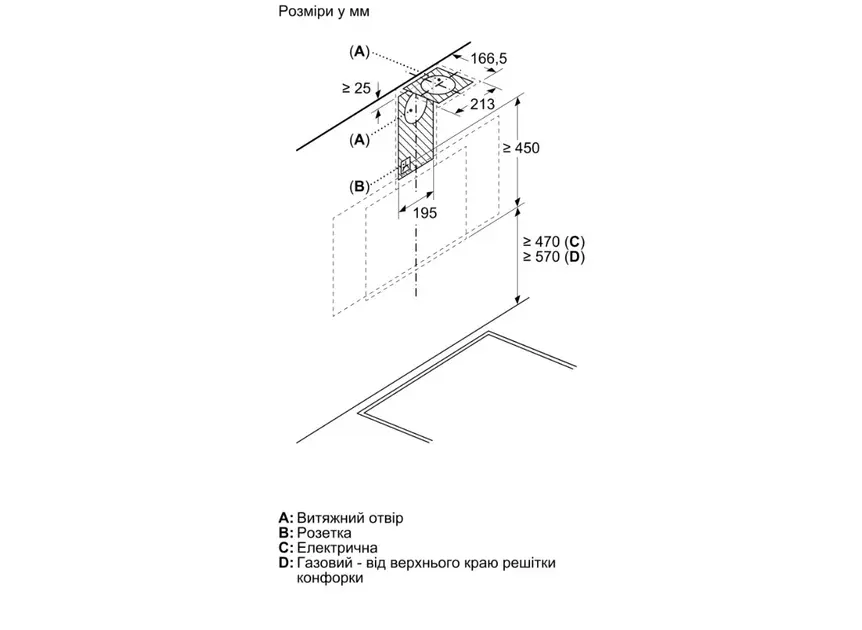 Розміри у мм

(A)

166,5

≥ 25

213

(A)

≥ 450

(B)

195

≥ 470 (C)
≥ 570 (D)

A: Витяжний отвір
B: Розетка
C: Електрична
D: Газовий - від верхнього краю решітки конфорки