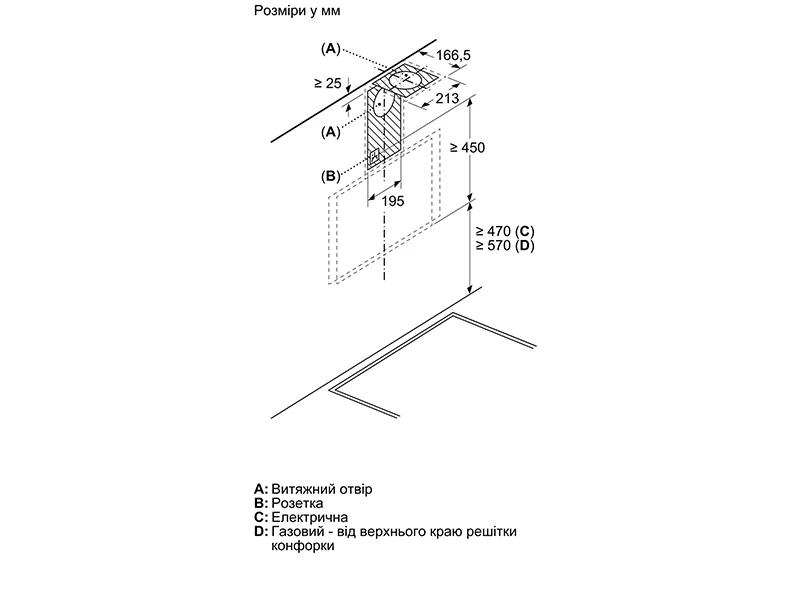 Розміри у мм

(A)

166,5

≥ 25

213

(A)

≥ 450

(B)

195

≥ 470 (C)
≥ 570 (D)

A: Витяжний отвір
B: Розетка
C: Електрична
D: Газовий - від верхнього краю решітки конфорки