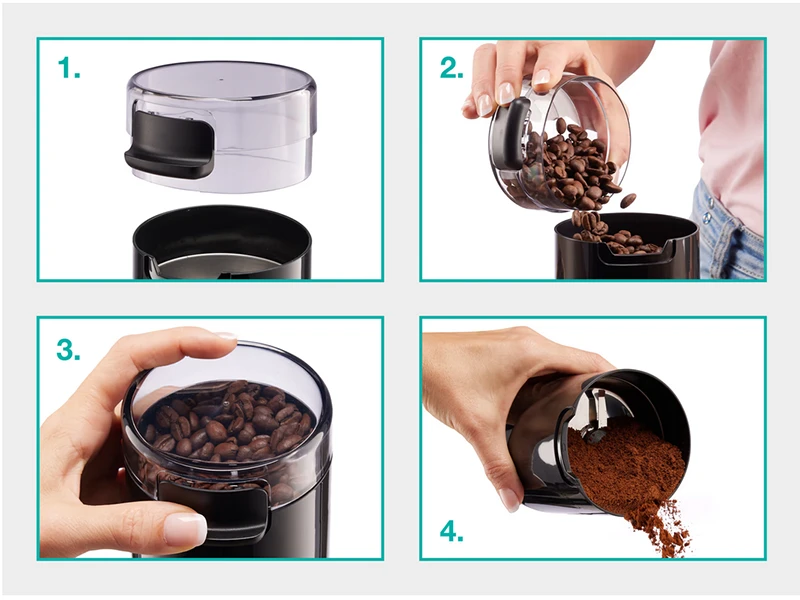 1.

2.

3.

4.