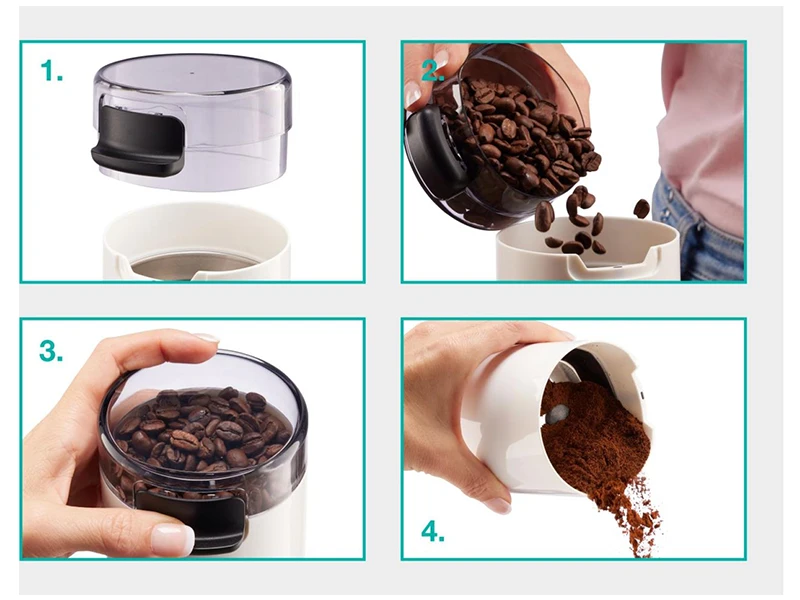 1.

2.

3.

4.