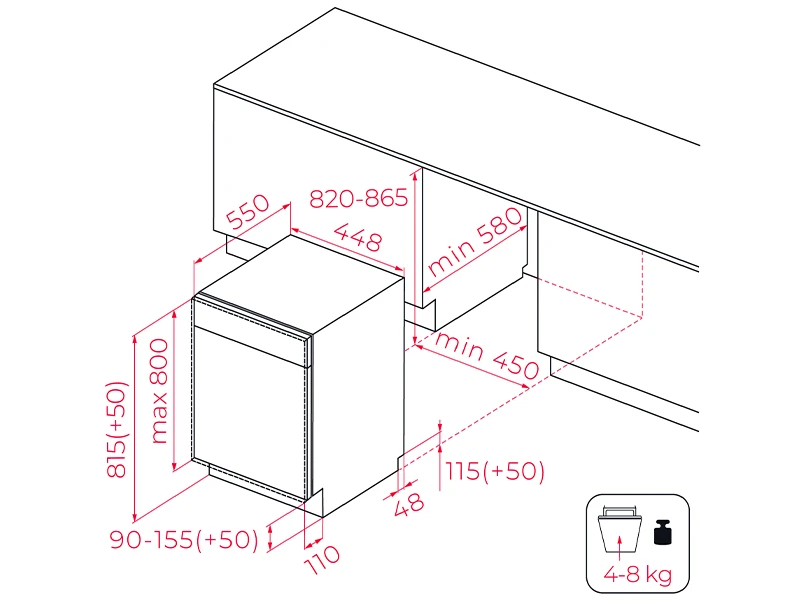 550
820-865
448
min 580
min 450
815(+50)
max 800
115(+50)
48
90-155(+50)
110
4-8 kg