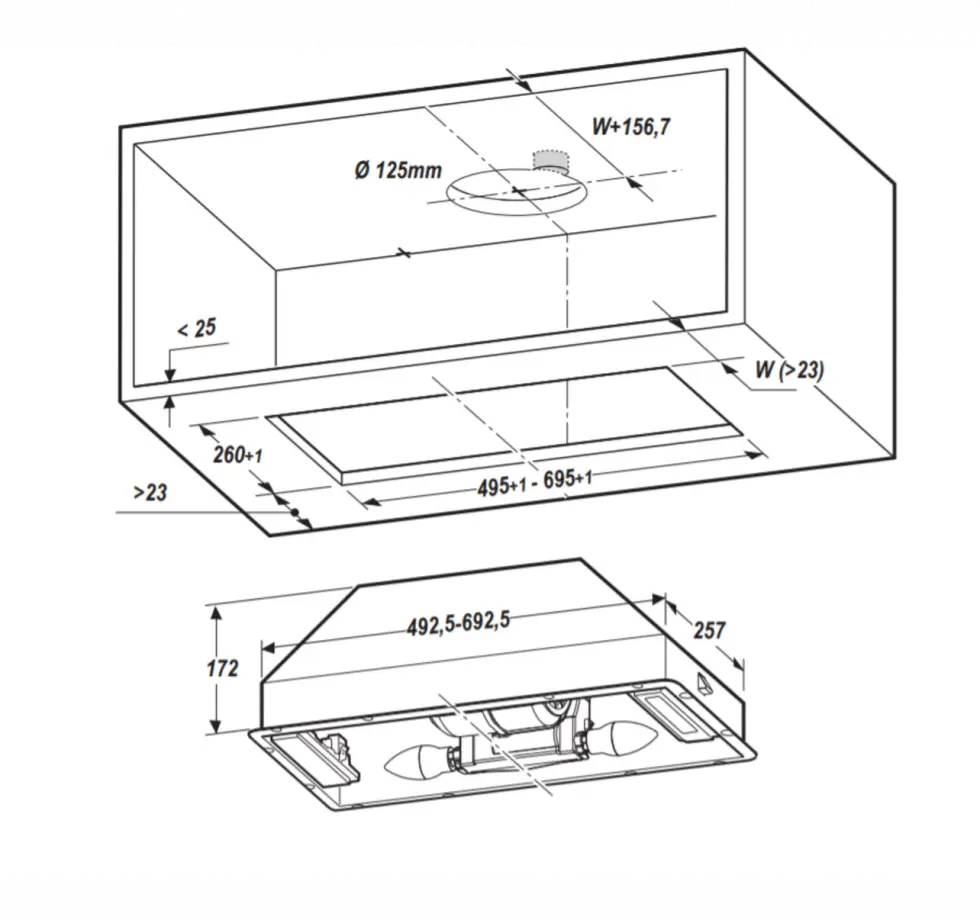 W+156,7

Ø 125mm

< 25

W (>23)

260+1

>23

495+1 - 695+1

492,5-692,5

257

172