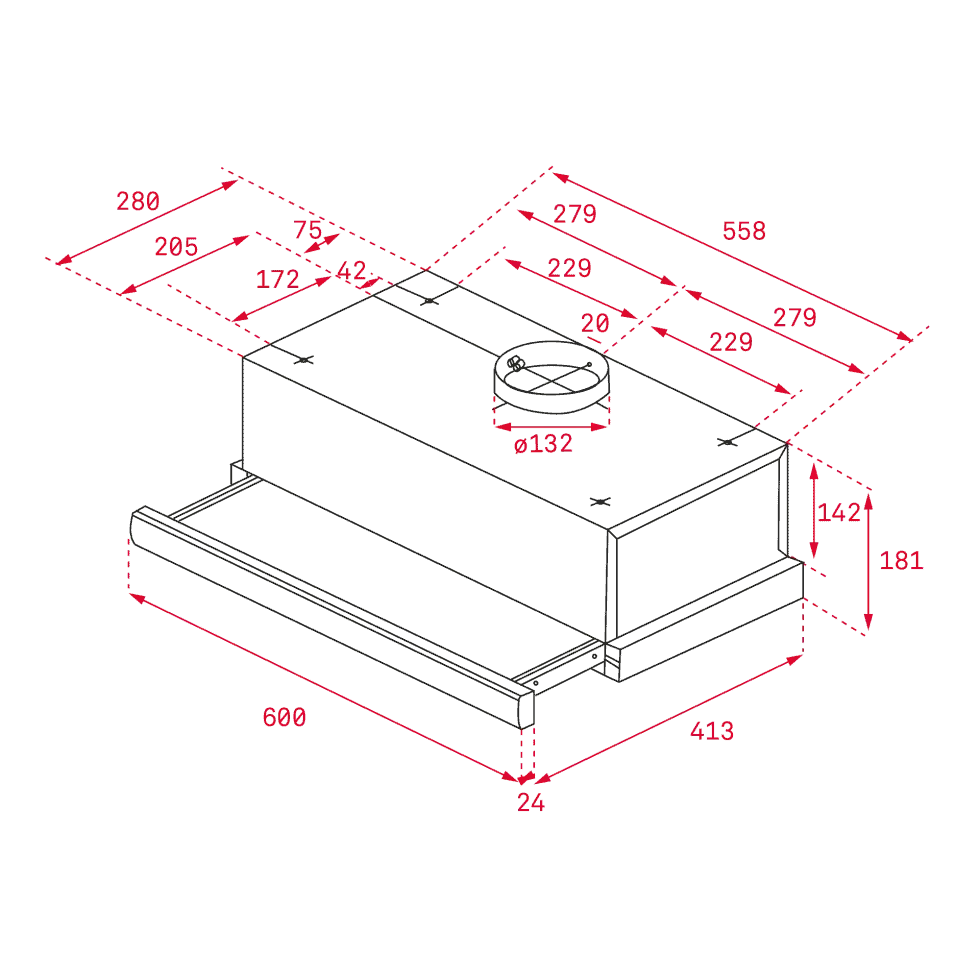 280
205
75
172
42
279
558
229
20
279
229
ø132
142
181
600
413
24