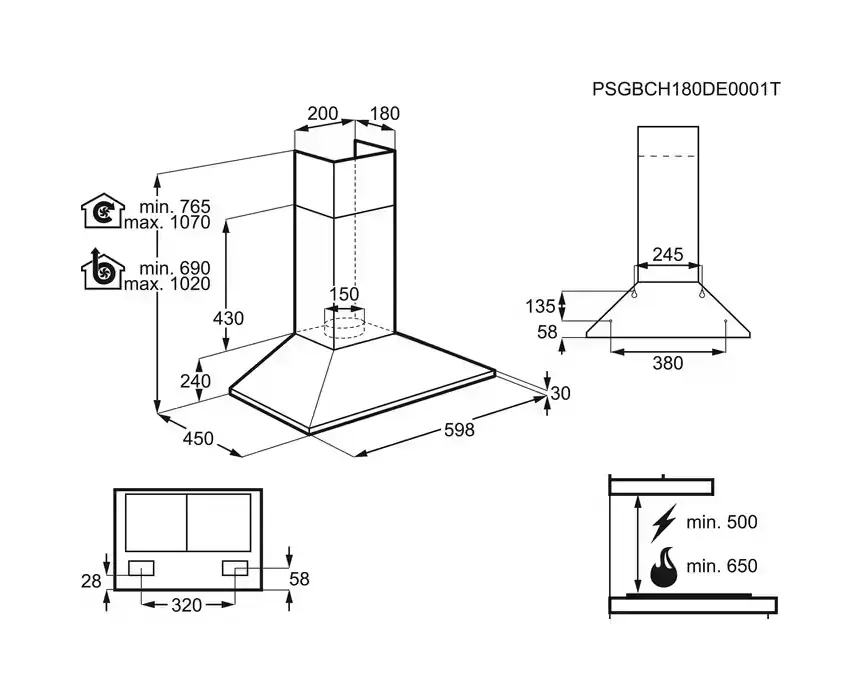 PSGBCH180DE0001T

200
180
min. 765
max. 1070
min. 690
max. 1020
430
150
240
450
598
30

245
135
58
380

28
320
58

min. 500
min. 650