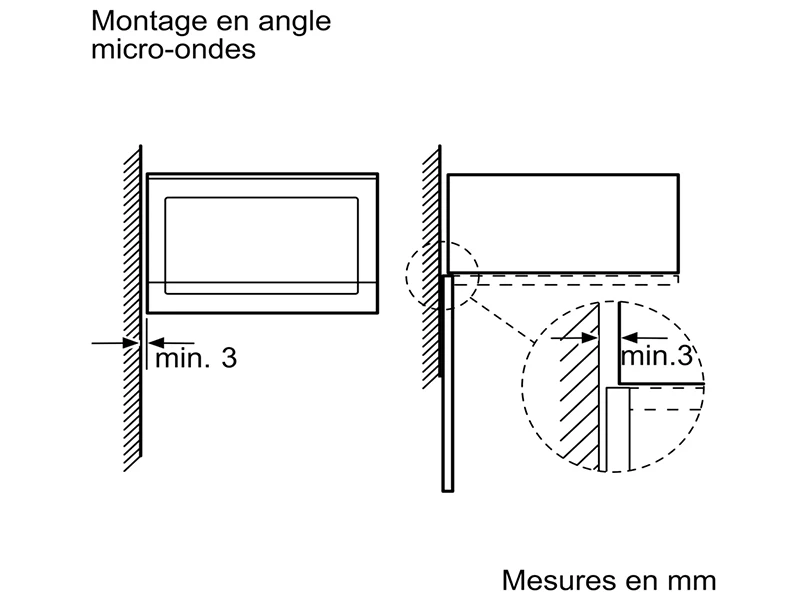 Montage en angle
micro-ondes

min. 3

min.3

Mesures en mm