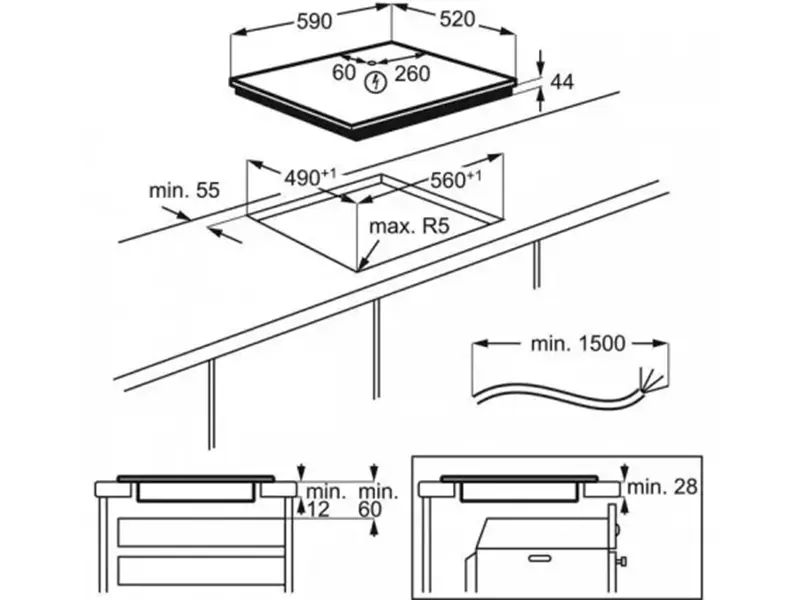 590
520
60
260
44
min. 55
$490^{+1}$
$560^{+1}$
max. R5
min. 1500
min.
12
min.
60
min. 28