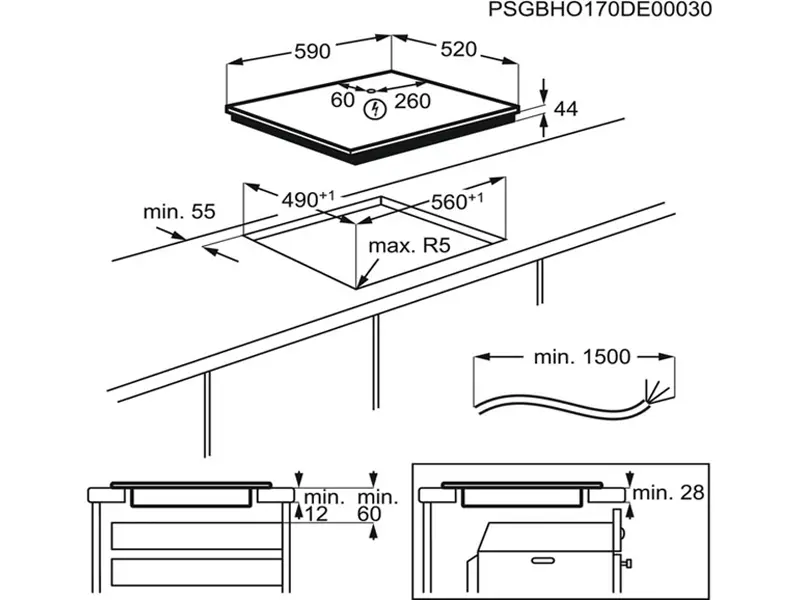 PSGBHO170DE00030

590
520
60
260
44

min. 55
$490^{+1}$
$560^{+1}$
max. R5

min. 1500

min.
12
min.
60

min. 28