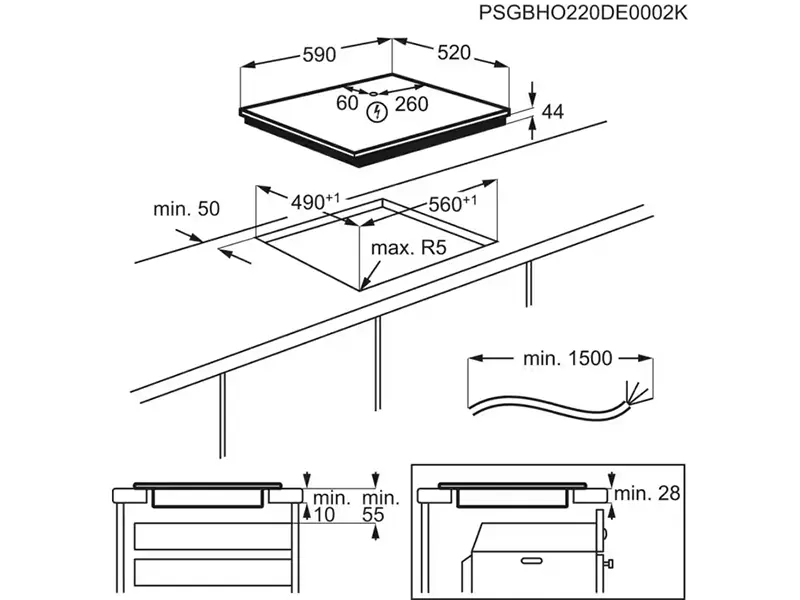 PSGBHO220DE0002K

590
520
60
260
44

min. 50
$490^{+1}$
$560^{+1}$
max. R5

min. 1500

min.
10
min.
55

min. 28