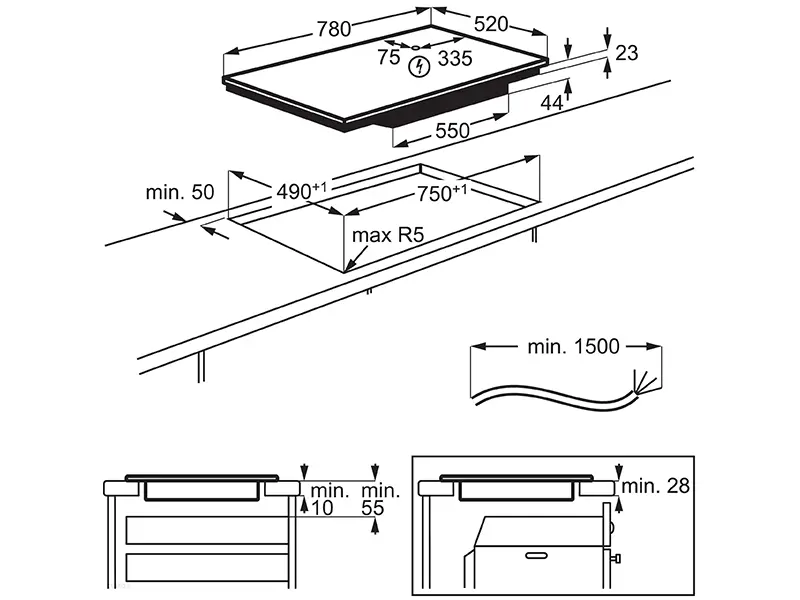 780
520
75
335
23
44
550
min. 50
$490^{+1}$
$750^{+1}$
max R5
min. 1500
min.
10
min.
55
min. 28